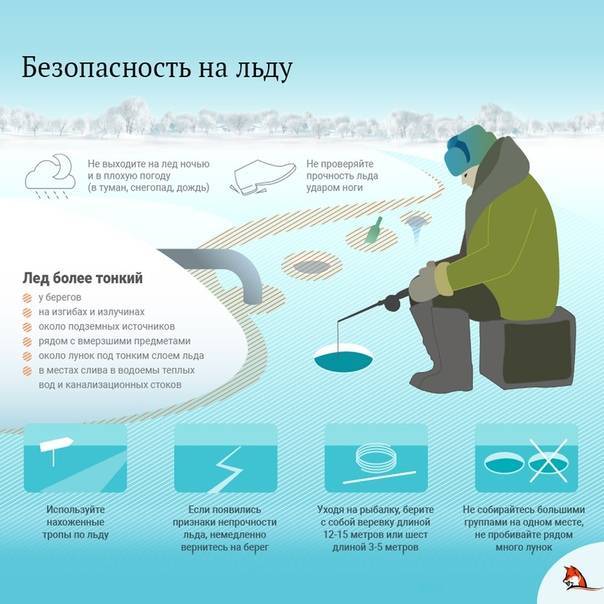 Безопасность на льду

Не выходите на лед ночью и в плохую погоду (в туман, снегопад, дождь)

Не проверяйте прочность льда ударом ноги

Лед более тонкий

у берегов
на изгибах и излучинах
около подземных источников
рядом с вмерзшими предметами
около лунок под тонким слоем льда
в местах слива в водоемы теплых вод и канализационных стоков

Используйте нахоженные тропы по льду

Если появились признаки непрочности льда, немедленно вернитесь на берег

Уходя на рыбалку, берите с собой веревку длиной 12-15 метров или шест длиной 3-5 метров

Не собирайтесь большими группами на одном месте, не пробивайте рядом много лунок